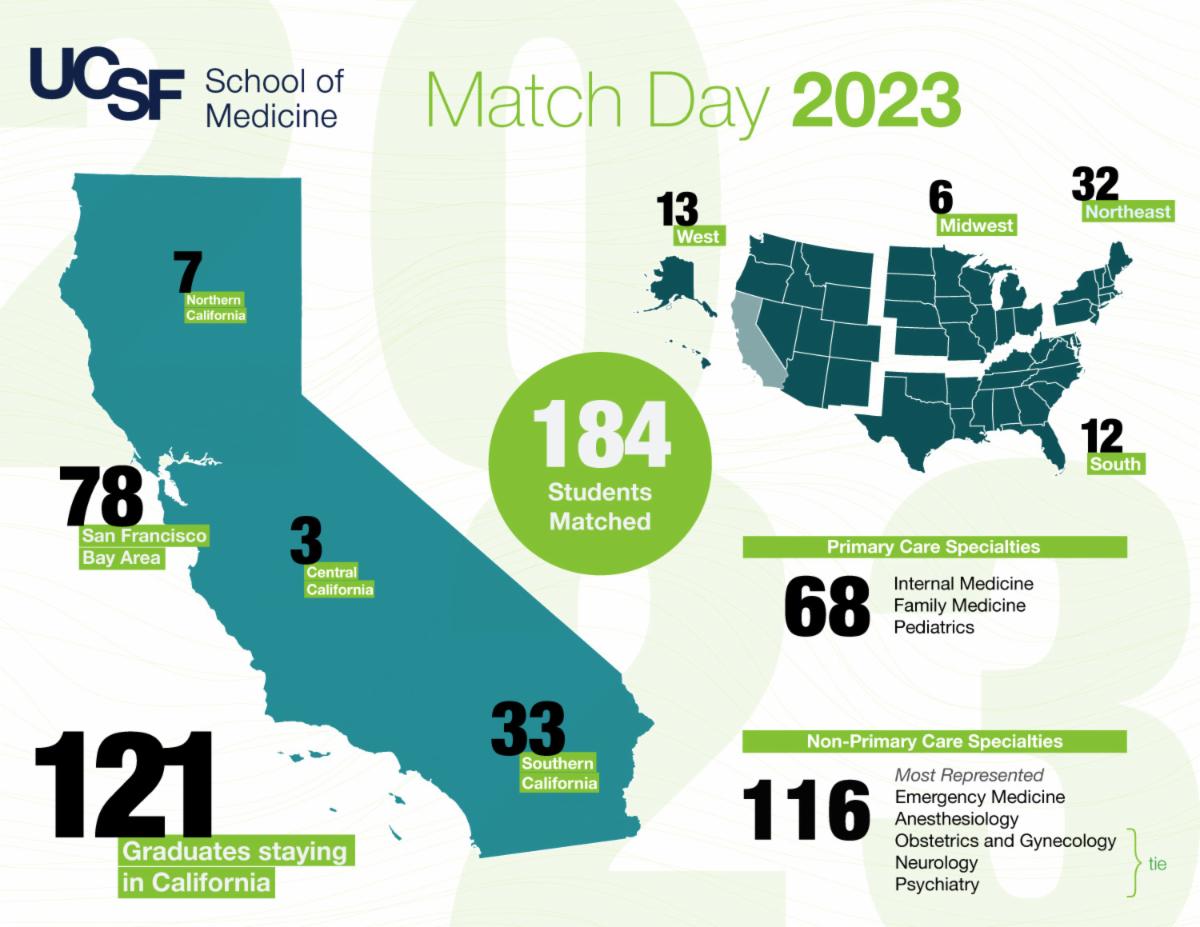 UCSF School of Medicine

Match Day 2023

7 Northern California

78 San Francisco Bay Area

3 Central California

33 Southern California

121 Graduates staying in California

184 Students Matched

13 West

6 Midwest

32 Northeast

12 South

Primary Care Specialties

68 Internal Medicine
Family Medicine
Pediatrics

Non-Primary Care Specialties

116 Most Represented
Emergency Medicine
Anesthesiology
Obstetrics and Gynecology
Neurology
Psychiatry
tie